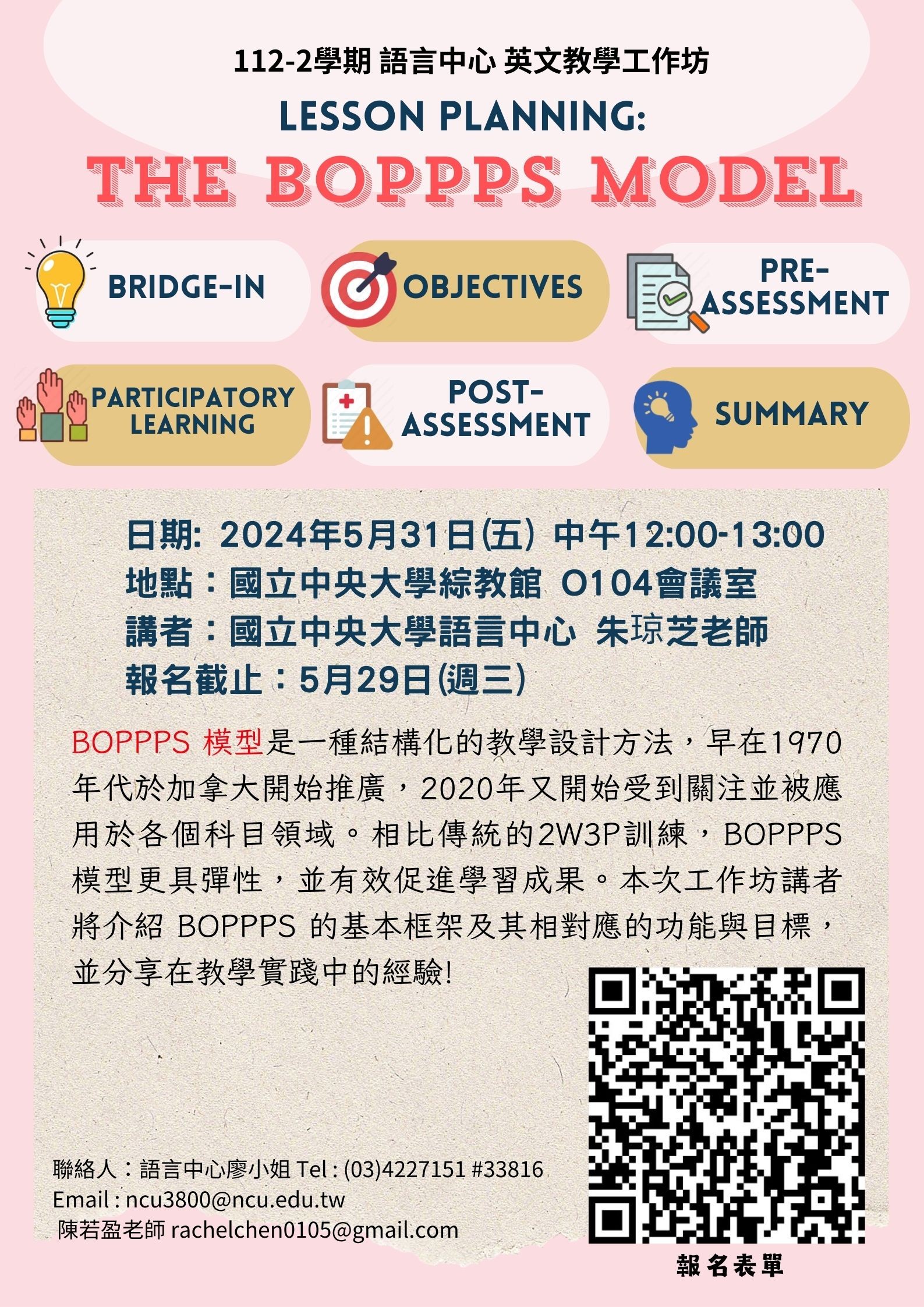 112-2學期 語言中心 英文教學工作坊

LESSON PLANNING:

THE BOPPPS MODEL

BRIDGE-IN

OBJECTIVES

PRE-ASSESSMENT

PARTICIPATORY LEARNING

POST-ASSESSMENT

SUMMARY

日期: 2024年5月31日(五) 中午12:00-13:00
地點：國立中央大學綜教館 O104會議室
講者：國立中央大學語言中心 朱琼芝老師
報名截止：5月29日(週三)

BOPPPS 模型是一種結構化的教學設計方法，早在1970年代於加拿大開始推廣，2020年又開始受到關注並被應用於各個科目領域。相比傳統的2W3P訓練，BOPPPS模型更具彈性，並有效促進學習成果。本次工作坊講者將介紹 BOPPPS 的基本框架及其相對應的功能與目標，並分享在教學實踐中的經驗!

聯絡人：語言中心廖小姐 Tel : (03)4227151 #33816
Email : ncu3800@ncu.edu.tw
陳若盈老師 rachelchen0105@gmail.com

報名表單